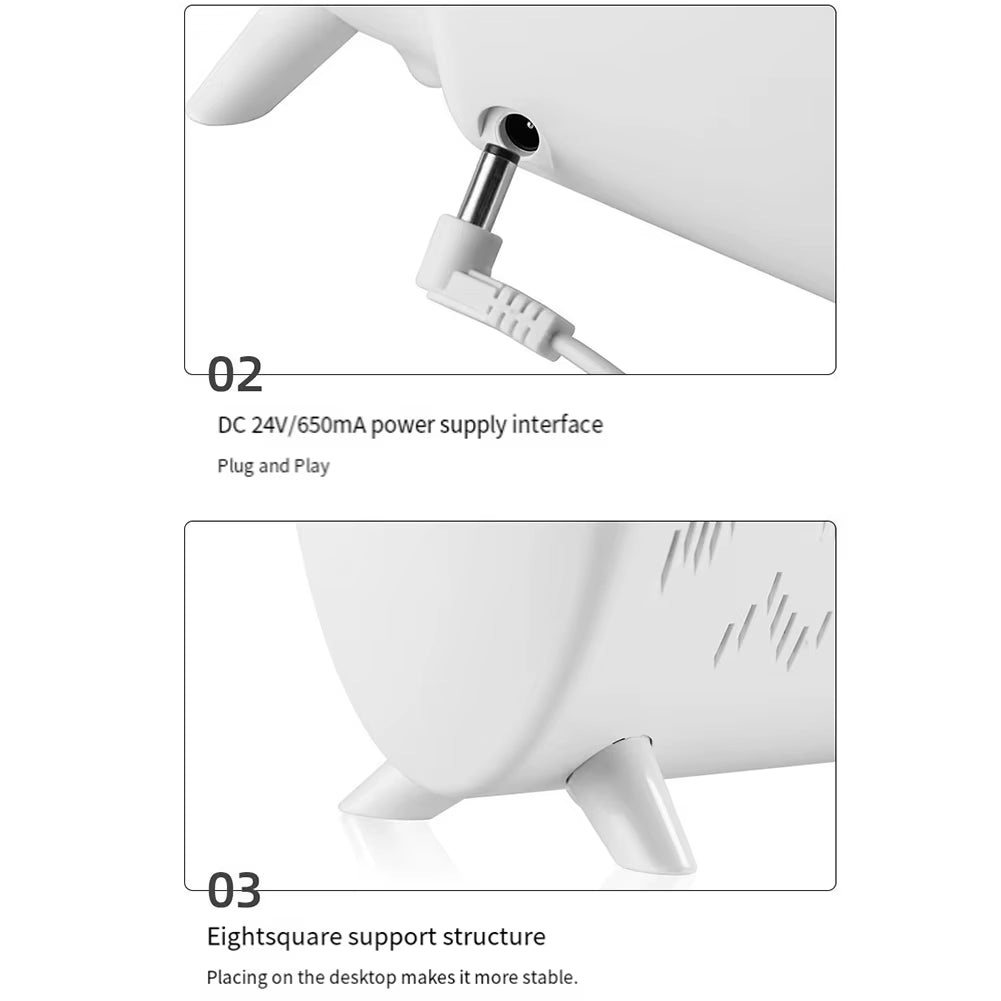 02

DC 24V/650mA power supply interface

Plug and Play

03

Eightsquare support structure

Placing on the desktop makes it more stable.